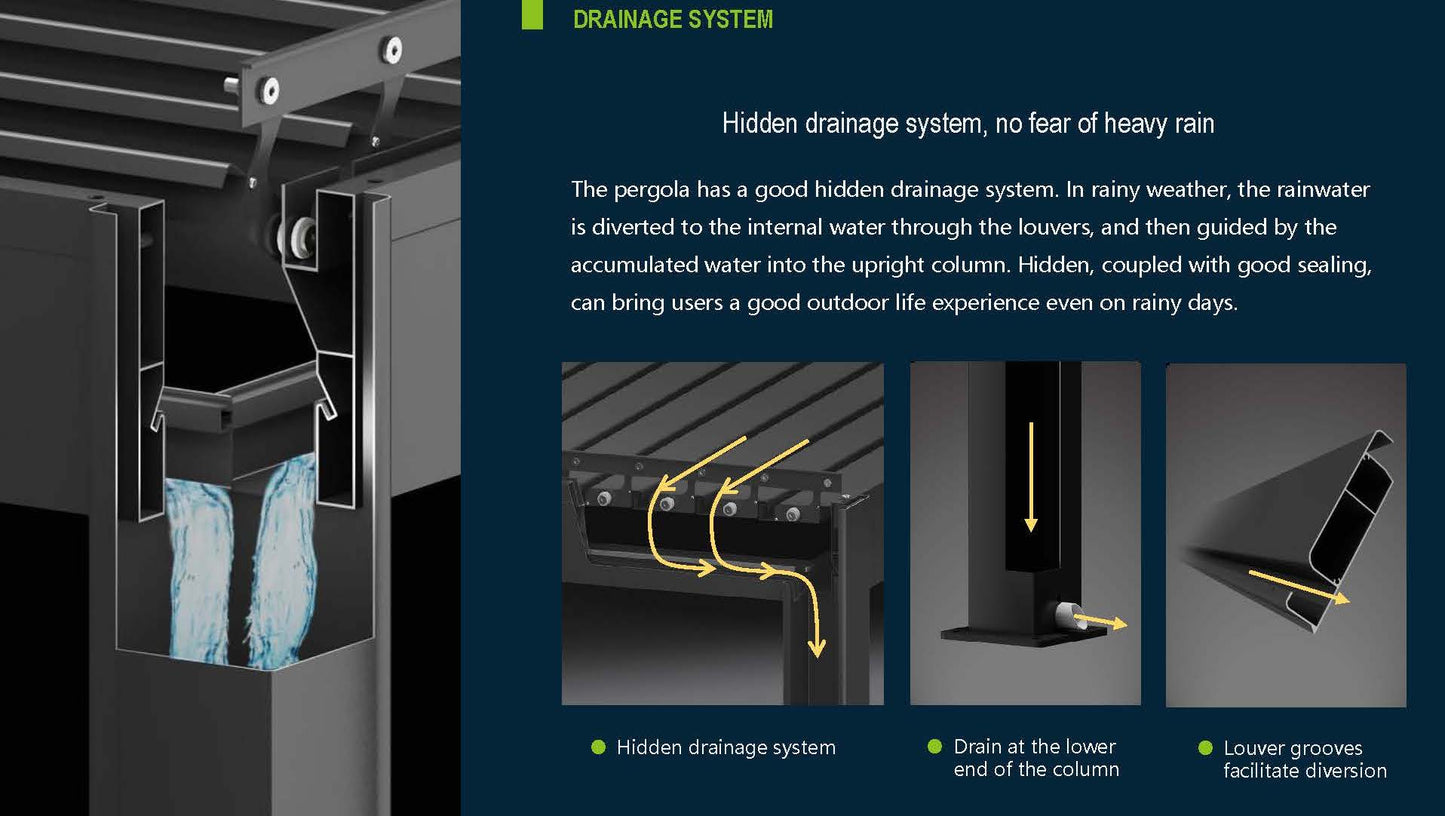 DRAINAGE SYSTEM

Hidden drainage system, no fear of heavy rain

The pergola has a good hidden drainage system. In rainy weather, the rainwater is diverted to the internal water through the louvers, and then guided by the accumulated water into the upright column. Hidden, coupled with good sealing, can bring users a good outdoor life experience even on rainy days.

Hidden drainage system

Drain at the lower end of the column

Louver grooves facilitate diversion