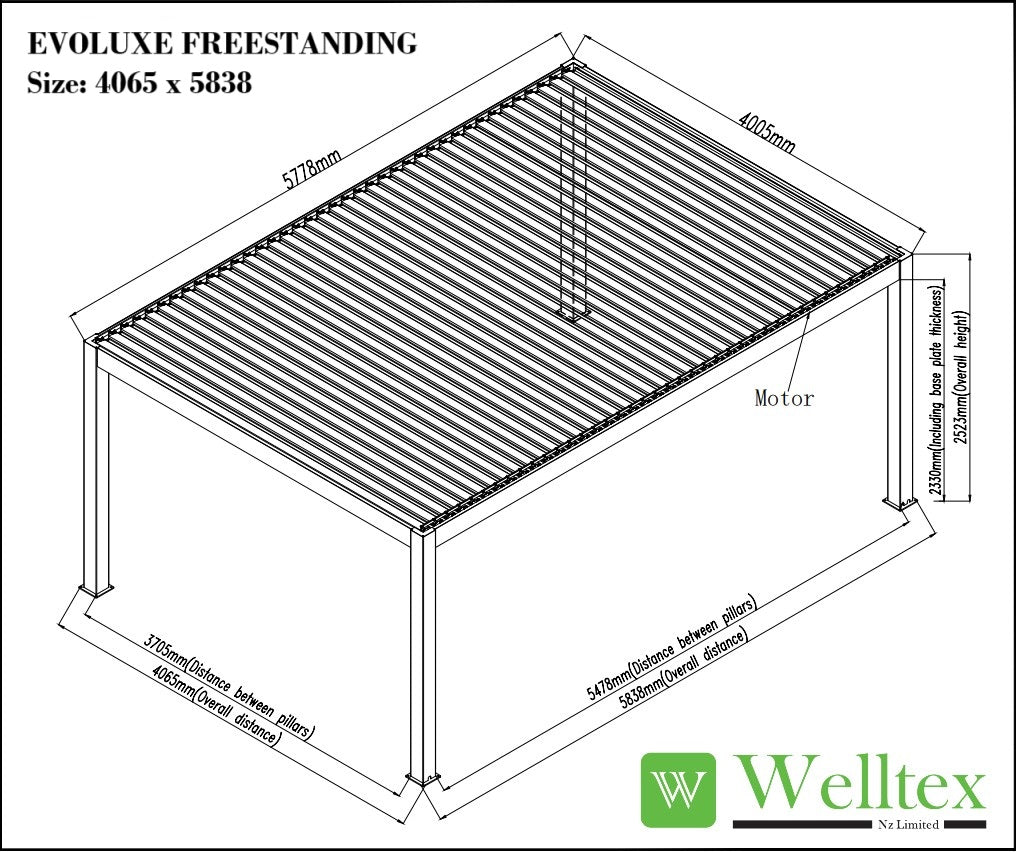 EVOLUXE FREESTANDING
Size: 4065 x 5838

5778mm

4005mm

Motor

2330mm(Including base plate thickness)
2523mm(Overall height)

3705mm(Distance between pillars)
4065mm(Overall distance)

5478mm(Distance between pillars)
5838mm(Overall distance)

W Welltex
Nz Limited